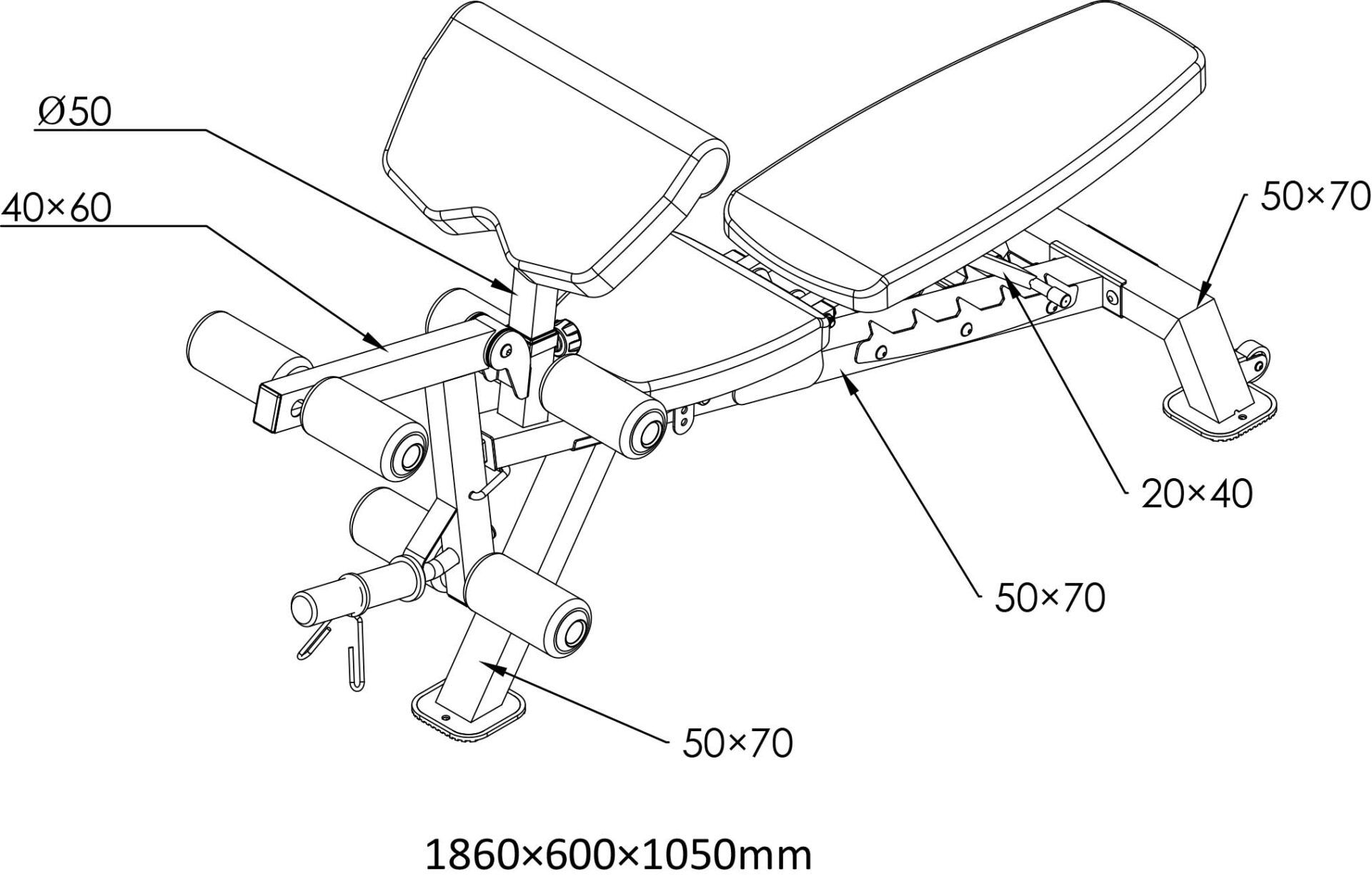 Ø50

40×60

50×70

20×40

50×70

50×70

1860×600×1050mm