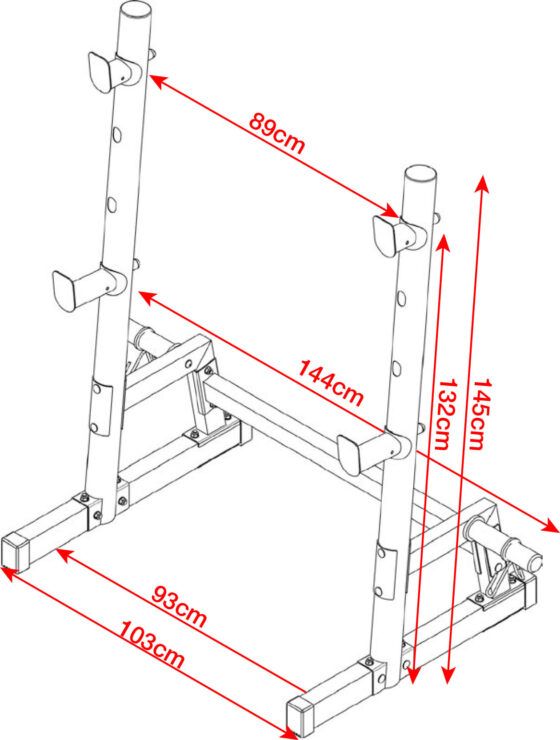 89cm
144cm
132cm
145cm
93cm
103cm